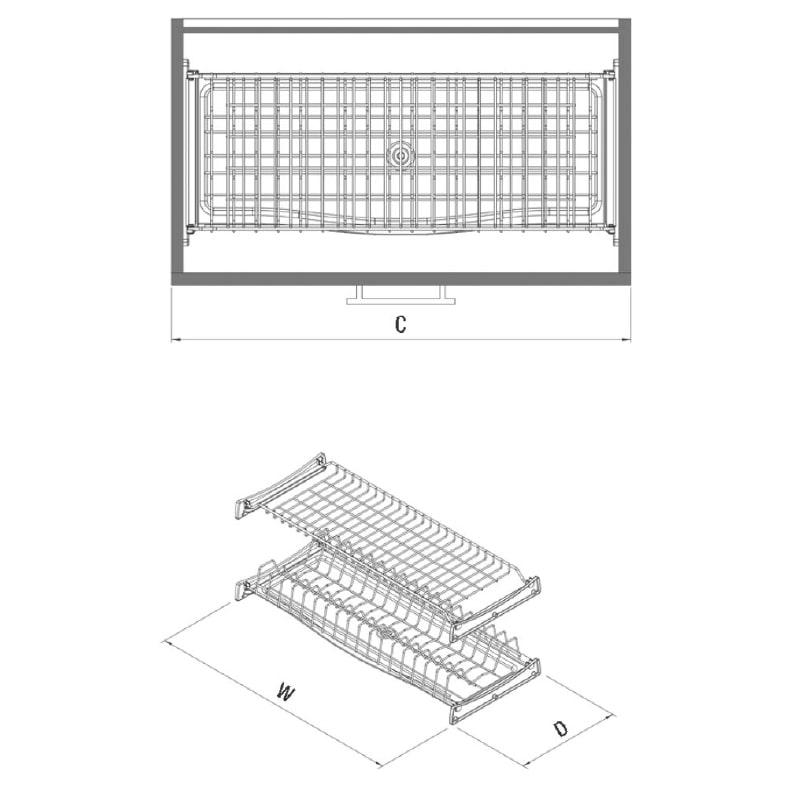 C

W

D