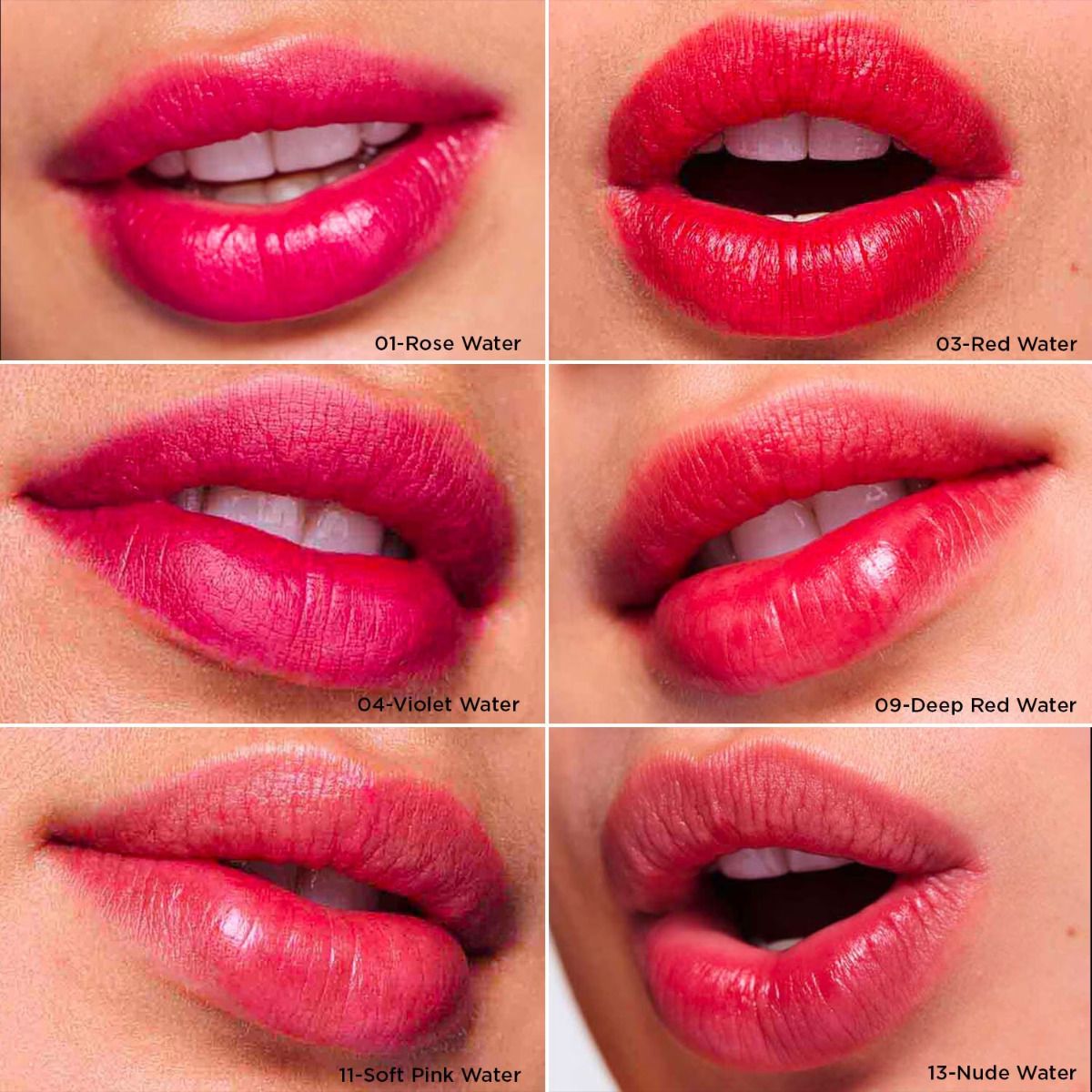 01-Rose Water

03-Red Water

04-Violet Water

09-Deep Red Water

11-Soft Pink Water

13-Nude Water